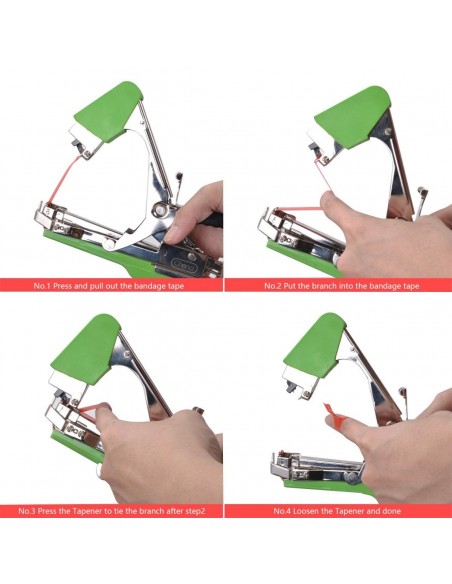 No.1 Press and pull out the bandage tape

No.2 Put the branch into the bandage tape

No.3 Press the Tapener to tie the branch after step2

No.4 Loosen the Tapener and done