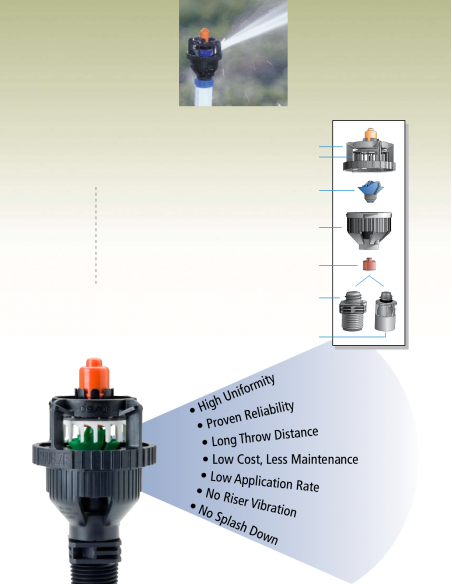 • High Uniformity
• Proven Reliability
• Long Throw Distance
• Low Cost, Less Maintenance
• Low Application Rate
• No Riser Vibration
• No Splash Down